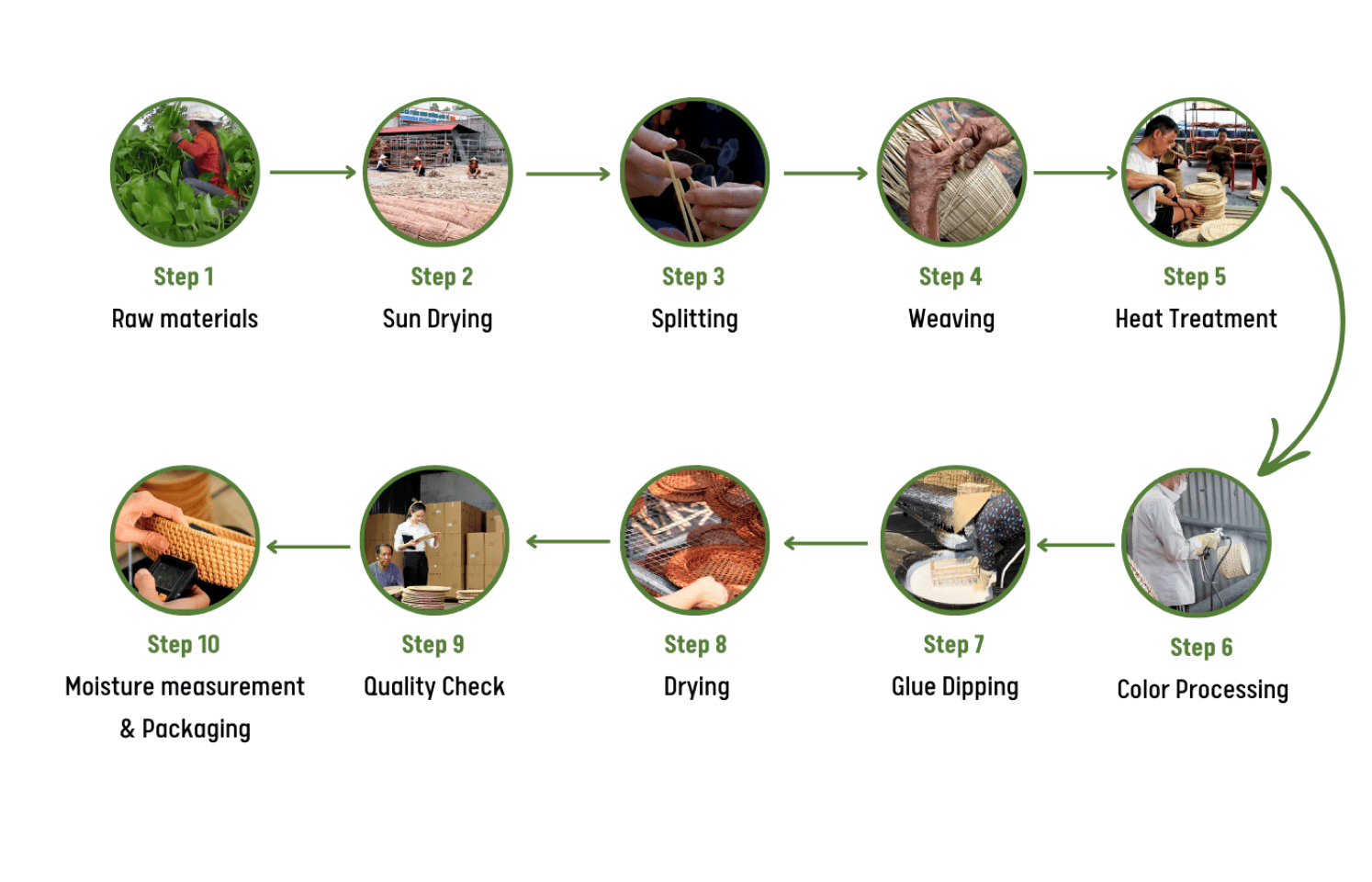 Step 1
Raw materials

Step 2
Sun Drying

Step 3
Splitting

Step 4
Weaving

Step 5
Heat Treatment

Step 6
Color Processing

Step 7
Glue Dipping

Step 8
Drying

Step 9
Quality Check

Step 10
Moisture measurement & Packaging